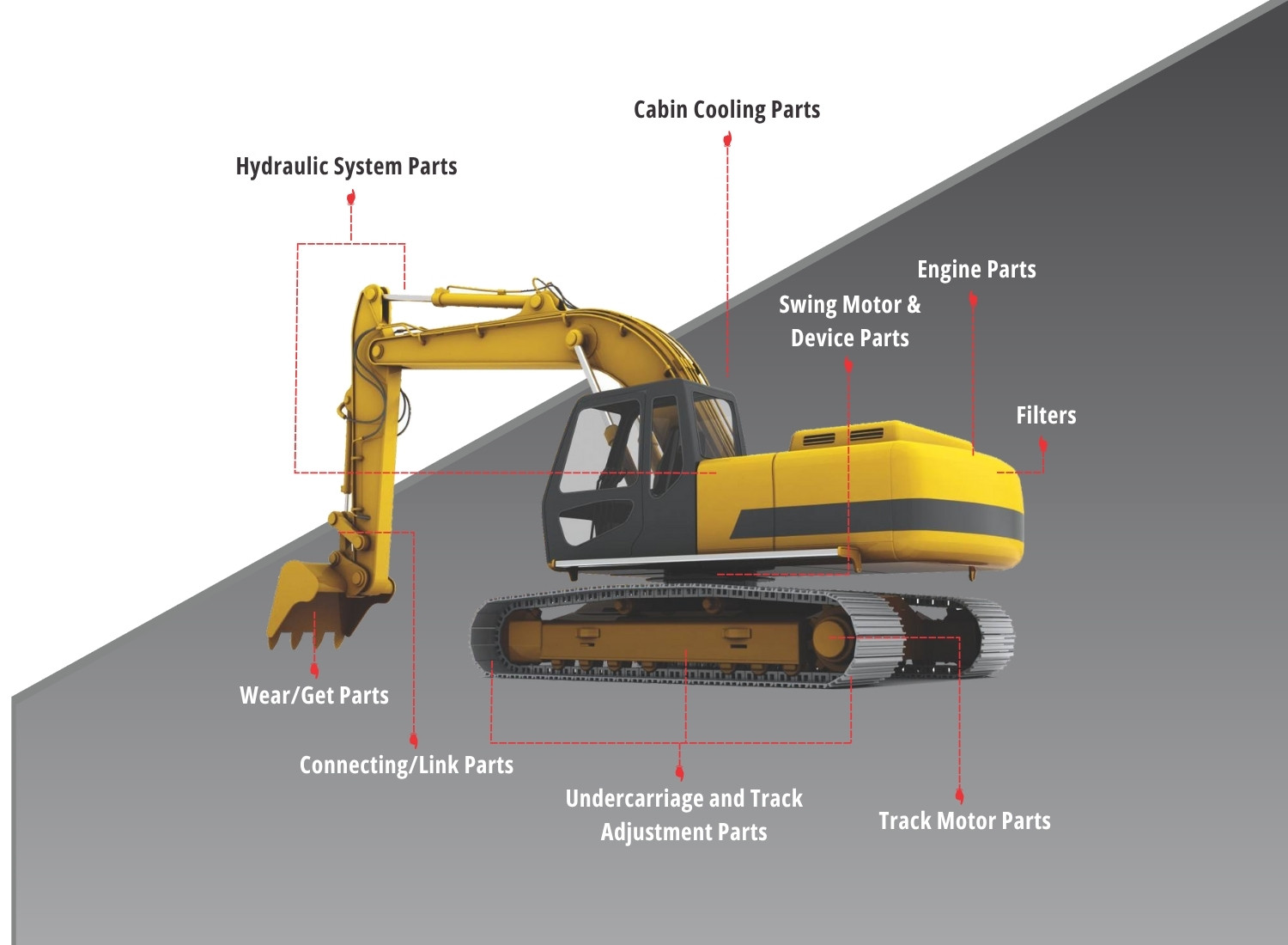 Cabin Cooling Parts

Hydraulic System Parts

Engine Parts

Swing Motor & Device Parts

Filters

Wear/Get Parts

Connecting/Link Parts

Undercarriage and Track Adjustment Parts

Track Motor Parts